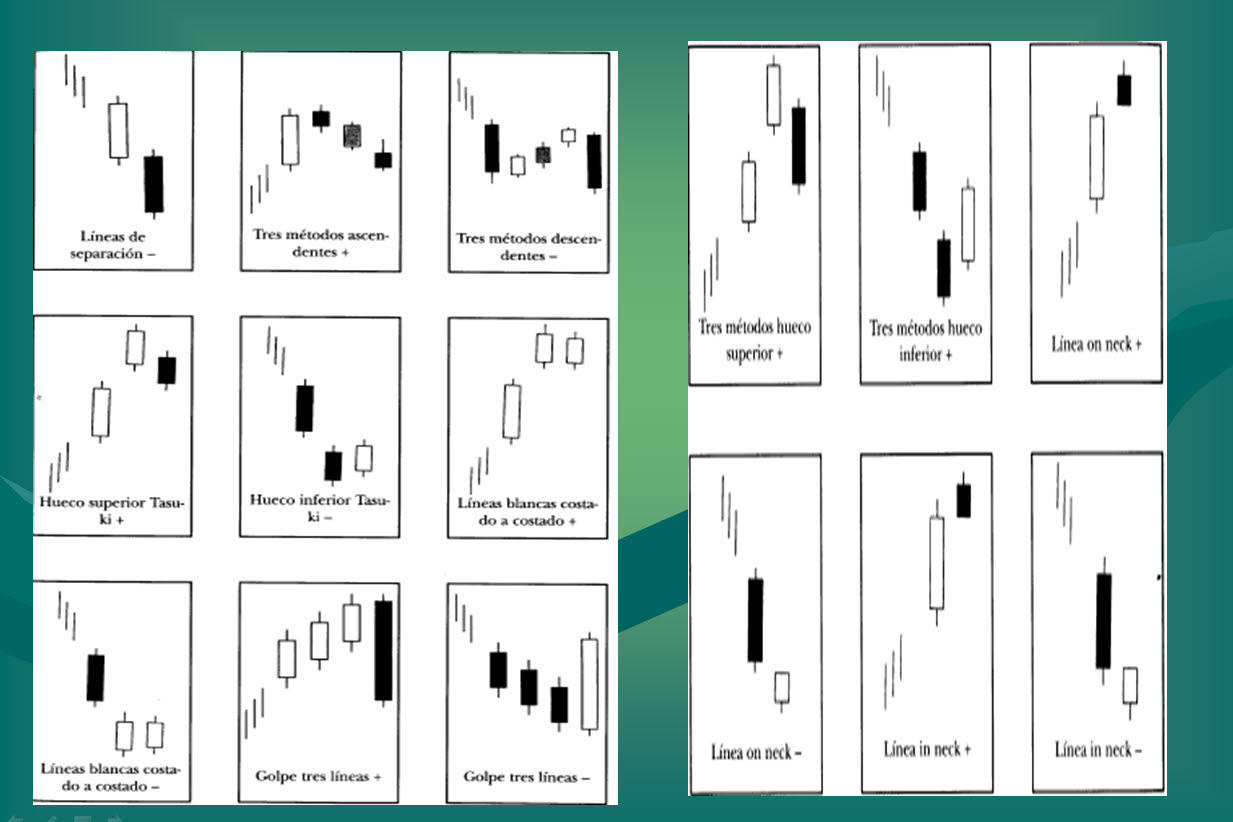 Líneas de separación –

Tres métodos ascendentes +

Tres métodos descendentes –

Hueco superior Tasuki +

Hueco inferior Tasuki –

Líneas blancas costado a costado +

Líneas blancas costado a costado –

Golpe tres líneas +

Golpe tres líneas –

Tres métodos hueco superior +

Tres métodos hueco inferior +

Línea on neck +

Línea on neck –

Línea in neck +

Línea in neck –